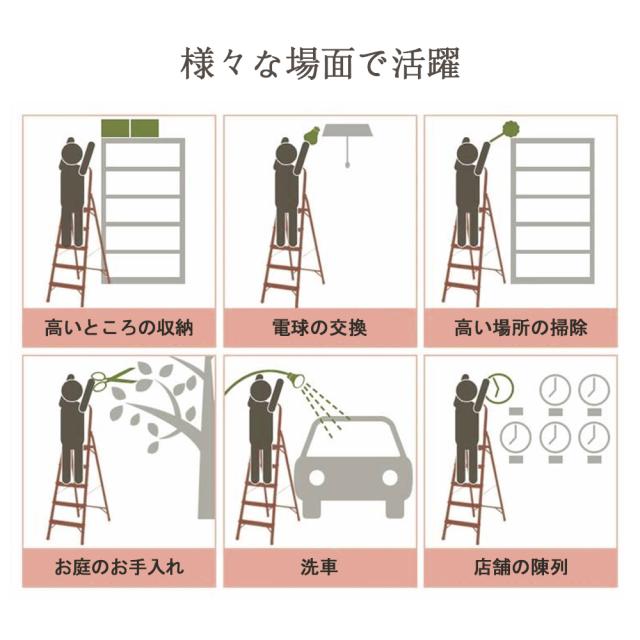 様々な場面で活躍

高いところの収納

電球の交換

高い場所の掃除

お庭のお手入れ

洗車

店舗の陳列