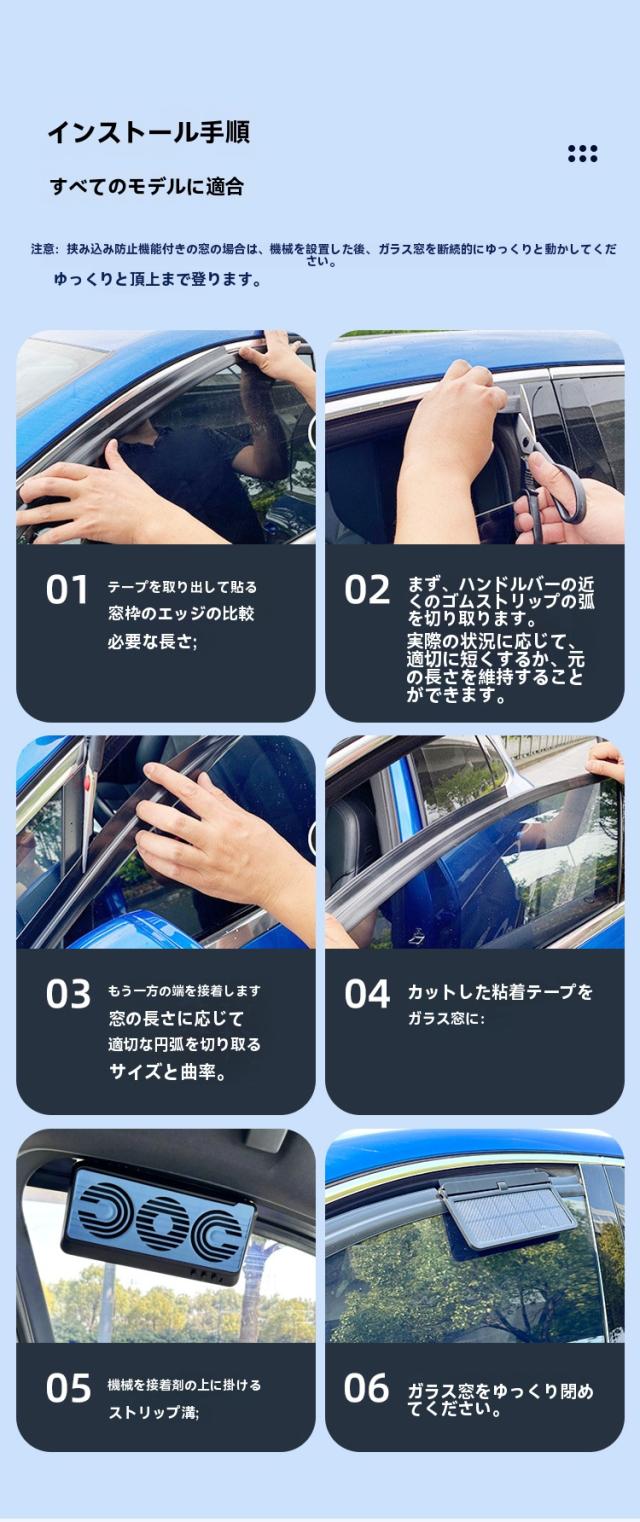 インストール手順

すべてのモデルに適合

注意：挟み込み防止機能付きの窓の場合は、機械を設置した後、ガラス窓を断続的にゆっくりと動かしてください。
ゆっくりと頂上まで登ります。

01 テープを取り出して貼る 窓枠のエッジの比較 必要な長さ;

02 まず、ハンドルバーの近くのゴムストリップの弧を切り取ります。
実際の状況に応じて、適切に短くするか、元の長さを維持することができます。

03 もう一方の端を接着します 窓の長さに応じて 適切な円弧を切り取る サイズと曲率。

04 カットした粘着テープを ガラス窓に:

05 機械を接着剤の上に掛ける ストリップ溝;

06 ガラス窓をゆっくり閉めてください。