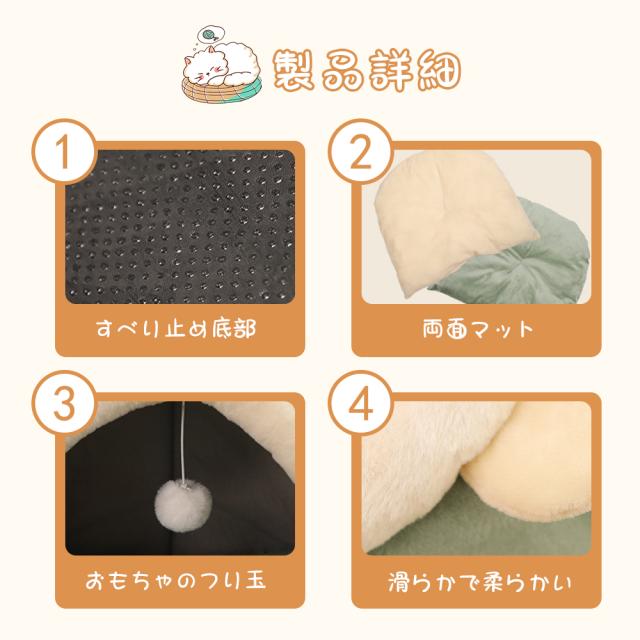 製品詳細

1
すべり止め底部

2
両面マット

3
おもちゃのつり玉

4
滑らかで柔らかい