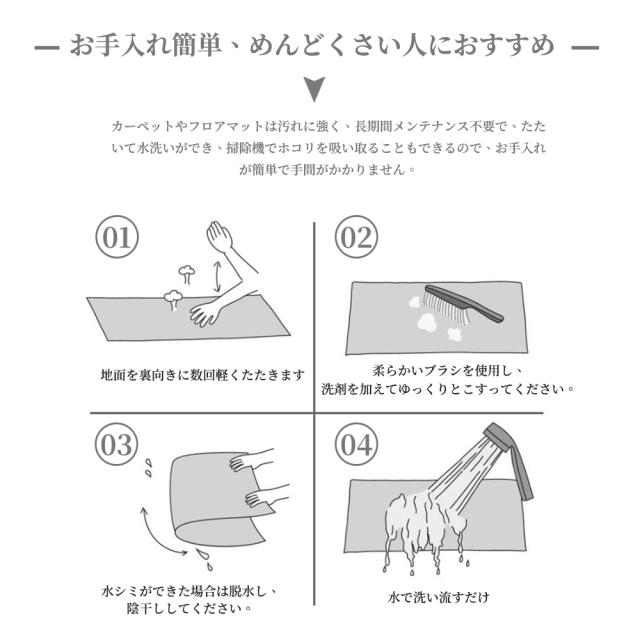 — お手入れ簡単、めんどくさい人におすすめ —

カーペットやフロアマットは汚れに強く、長期間メンテナンス不要で、たたいて水洗いができ、掃除機でホコリを吸い取ることもできるので、お手入れが簡単で手間がかかりません。

01

地面を裏向きに数回軽くたたきます

02

柔らかいブラシを使用し、洗剤を加えてゆっくりとこすってください。

03

水シミができた場合は脱水し、陰干ししてください。

04

水で洗い流すだけ