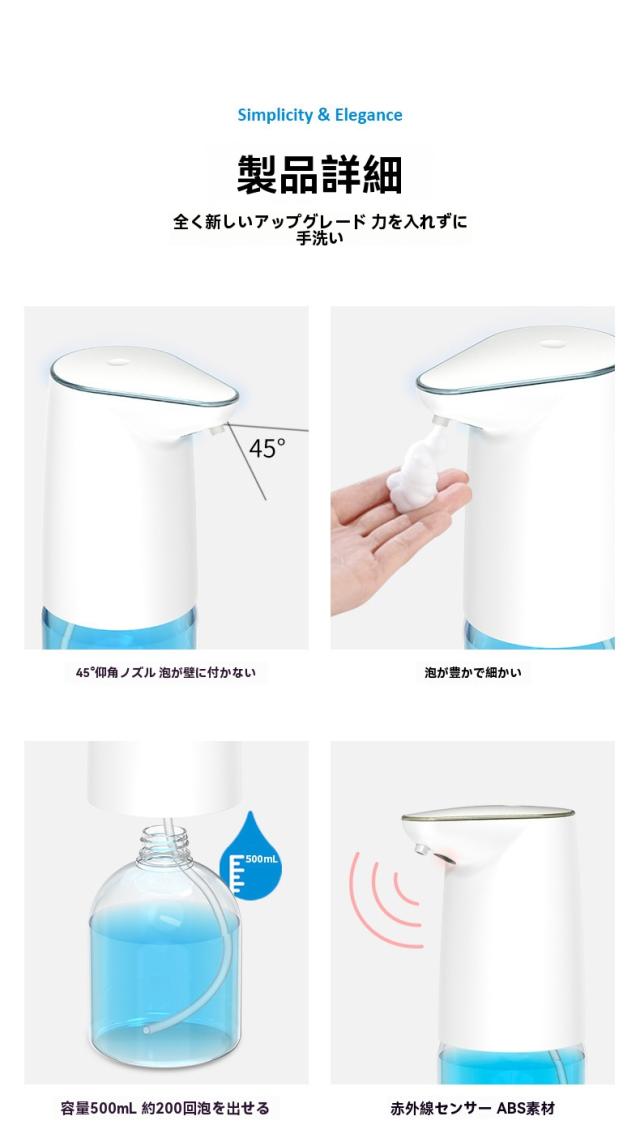 Simplicity & Elegance

製品詳細

全く新しいアップグレード 力を入れずに手洗い

45°

45°仰角ノズル 泡が壁に付かない

泡が豊かで細かい

500mL

容量500mL 約200回泡を出せる

赤外線センサー ABS素材