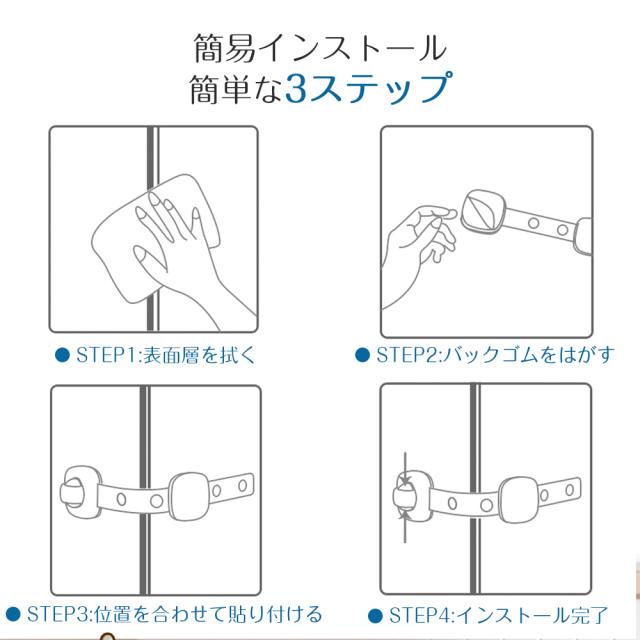 簡易インストール
簡単な3ステップ

● STEP1:表面層を拭く

● STEP2:バックゴムをはがす

● STEP3:位置を合わせて貼り付ける

● STEP4:インストール完了