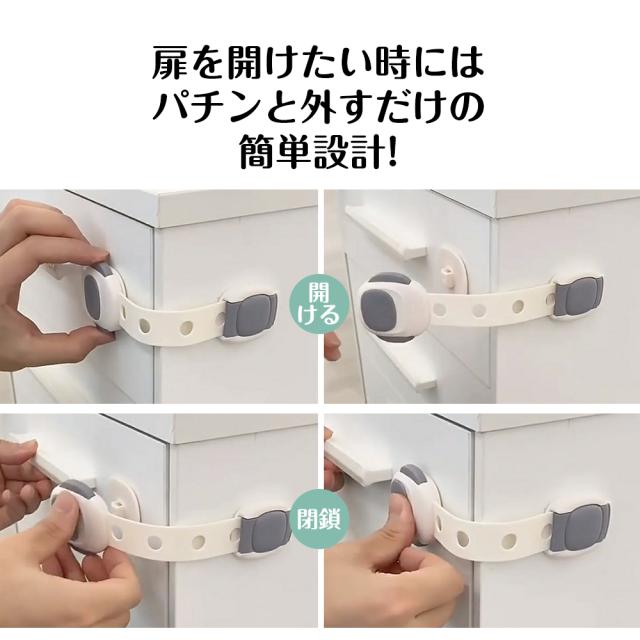 扉を開けたい時には
パチンと外すだけの
簡単設計!

開ける

閉鎖