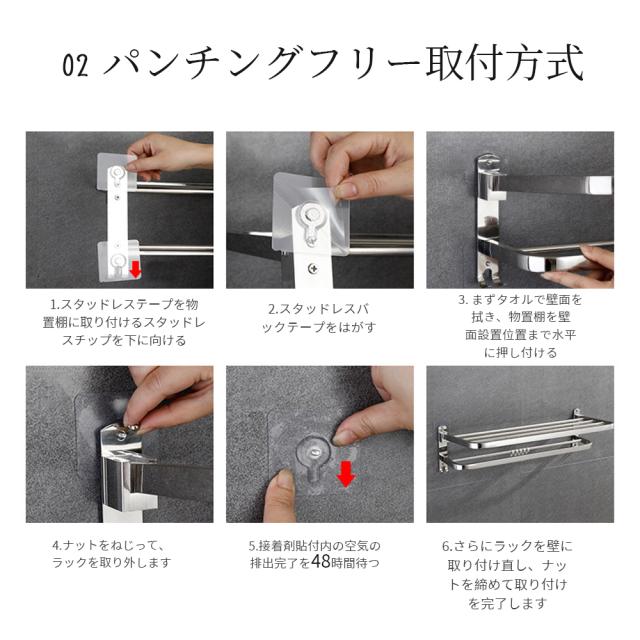 02 パンチングフリー取付方式

1.スタッドレステープを物置棚に取り付けるスタッドレスチップを下に向ける

2.スタッドレスバックテープをはがす

3. まずタオルで壁面を拭き、物置棚を壁面設置位置まで水平に押し付ける

4.ナットをねじって、ラックを取り外します

5.接着剤貼付内の空気の排出完了を48時間待つ

6.さらにラックを壁に取り付け直し、ナットを締めて取り付けを完了します