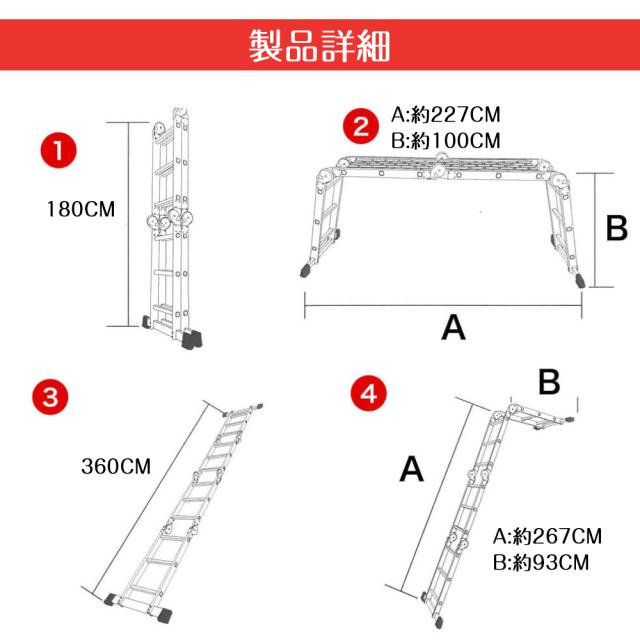 製品詳細

1

180CM

2

A:約227CM
B:約100CM

B

A

3

360CM

4

B

A

A:約267CM
B:約93CM