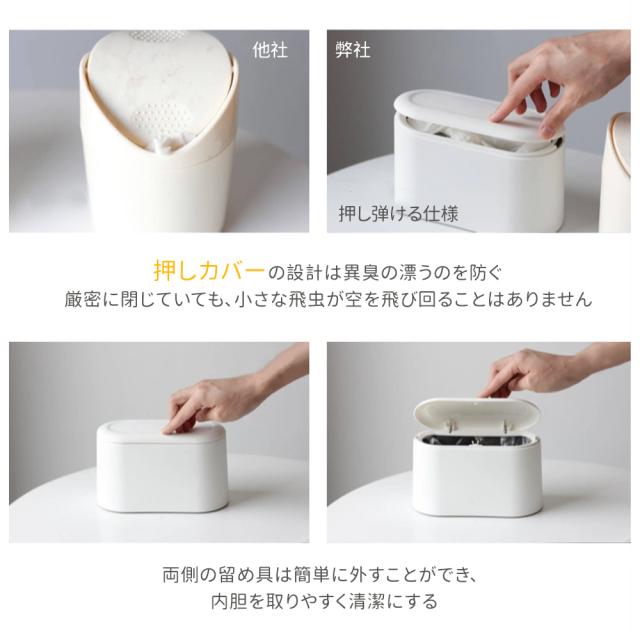 他社

弊社

押し弾ける仕様

押しカバーの設計は異臭の漂うのを防ぐ
厳密に閉じていても､小さな飛虫が空を飛び回ることはありません

両側の留め具は簡単に外すことができ、
内胆を取りやすく清潔にする