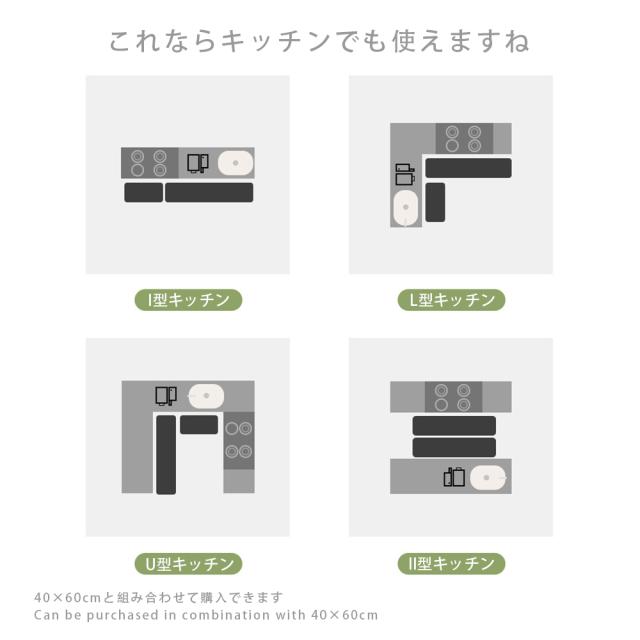 これならキッチンでも使えますね

I型キッチン

L型キッチン

U型キッチン

II型キッチン

40×60cmと組み合わせて購入できます
Can be purchased in combination with 40×60cm