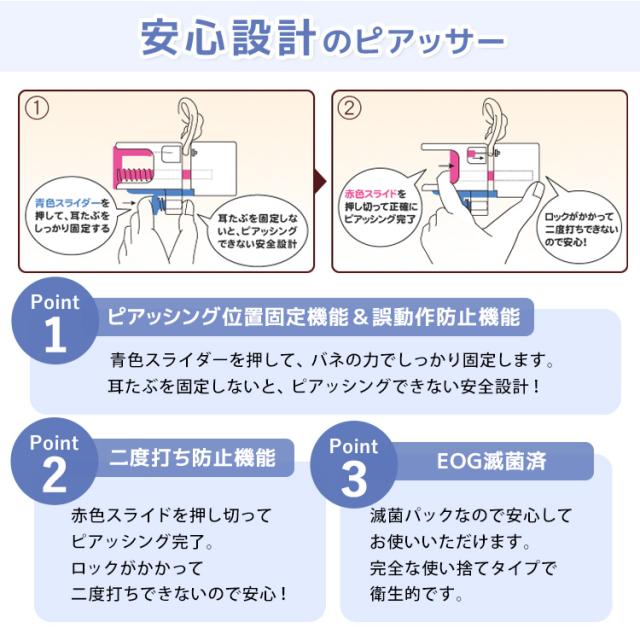 安心設計のピアッサー

①

青色スライダーを押して、耳たぶをしっかり固定する

耳たぶを固定しないと、ピアッシングできない安全設計

②

赤色スライドを押し切って正確にピアッシング完了

ロックがかかって二度打ちできないので安心!

Point 1

ピアッシング位置固定機能&誤動作防止機能

青色スライダーを押して、バネの力でしっかり固定します。
耳たぶを固定しないと、ピアッシングできない安全設計!

Point 2

二度打ち防止機能

赤色スライドを押し切って
ピアッシング完了。
ロックがかかって
二度打ちできないので安心!

Point 3

EOG滅菌済

滅菌パックなので安心して
お使いいただけます。
完全な使い捨てタイプで
衛生的です。