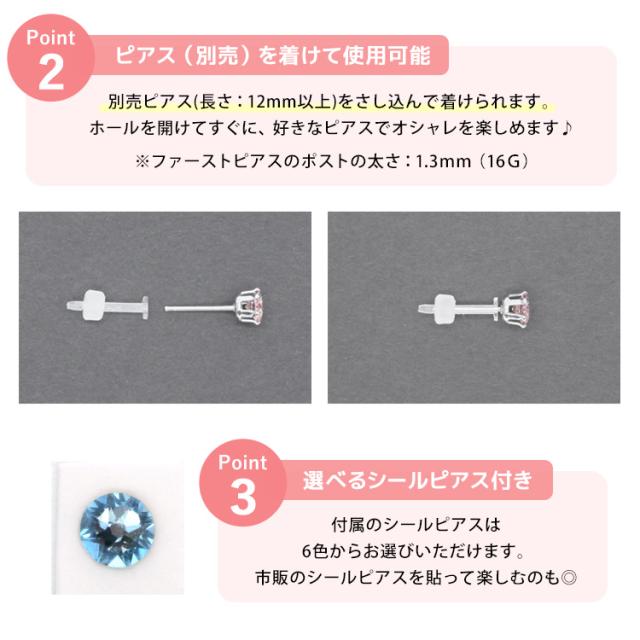 Point
2
ピアス（別売）を着けて使用可能

別売ピアス(長さ：12mm以上)をさし込んで着けられます。
ホールを開けてすぐに、好きなピアスでオシャレを楽しめます♪
※ファーストピアスのポストの太さ：1.3mm（16G）

Point
3
選べるシールピアス付き

付属のシールピアスは
6色からお選びいただけます。
市販のシールピアスを貼って楽しむのも◎