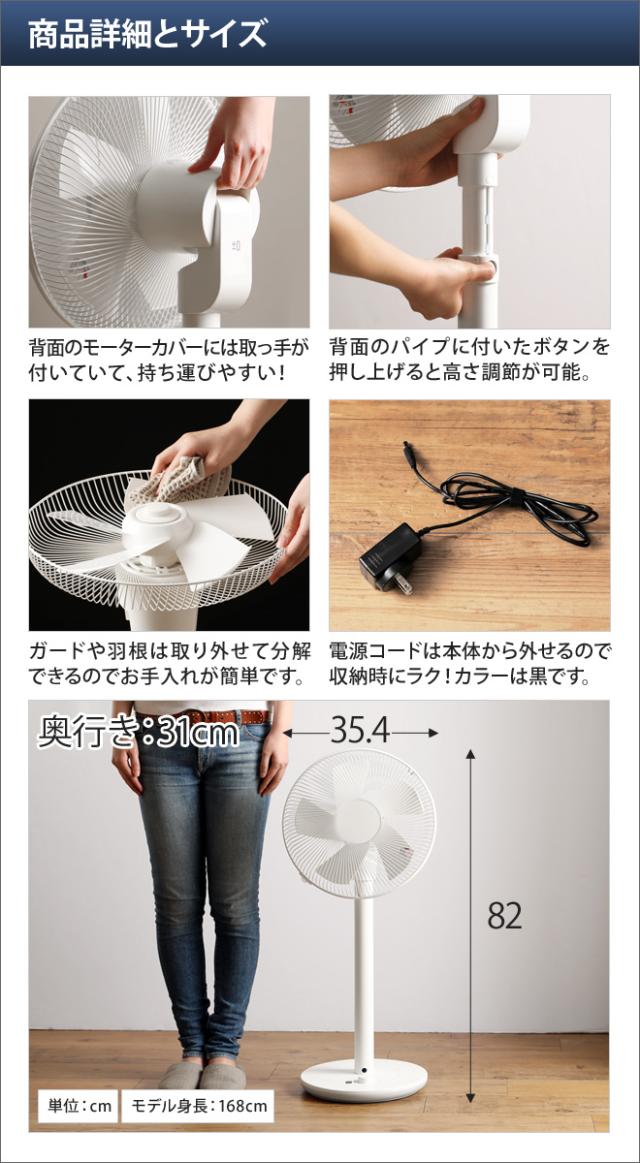 商品詳細とサイズ

背面のモーターカバーには取っ手が付いていて、持ち運びやすい！

背面のパイプに付いたボタンを押し上げると高さ調節が可能。

ガードや羽根は取り外せて分解できるのでお手入れが簡単です。

電源コードは本体から外せるので収納時にラク！カラーは黒です。

奥行き：31cm

35.4

82

単位：cm

モデル身長：168cm