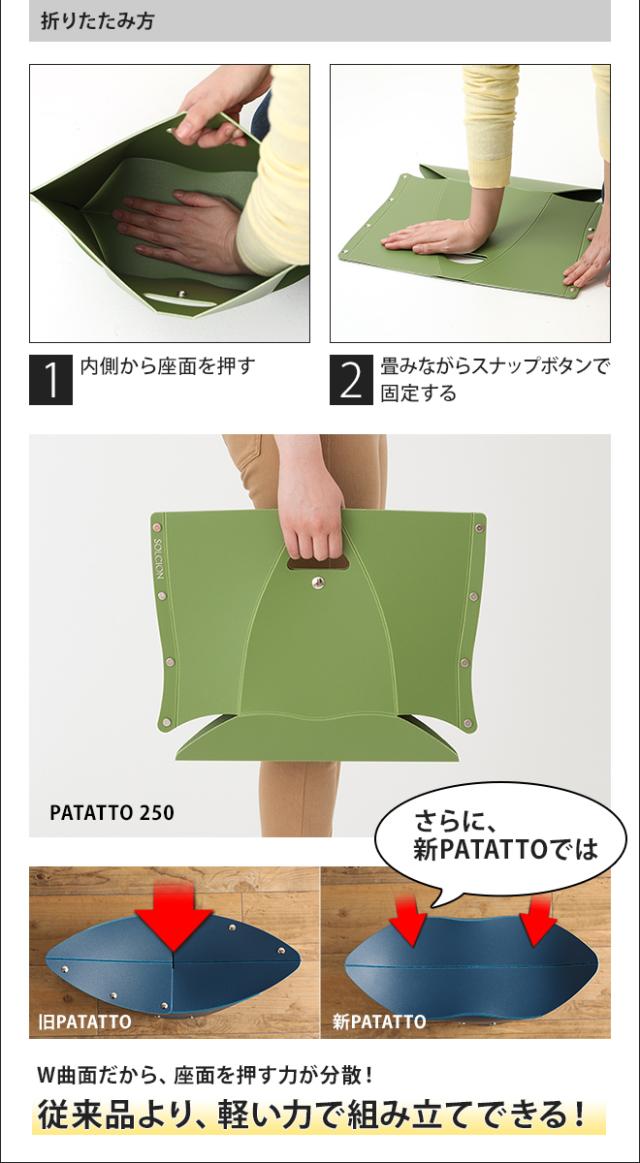 折りたたみ方

1 内側から座面を押す

2 畳みながらスナップボタンで固定する

SOLCION

PATATTO 250

さらに、新PATATTOでは

旧PATATTO

新PATATTO

W曲面だから、座面を押す力が分散！

従来品より、軽い力で組み立てできる！