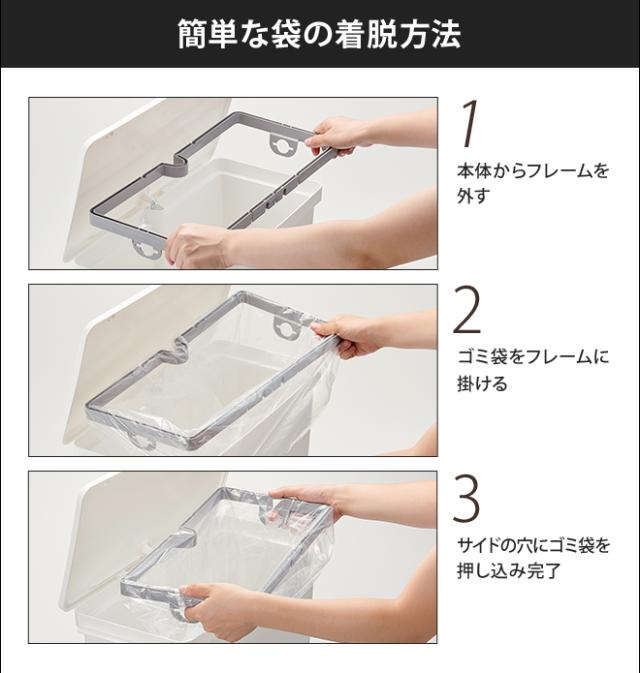 簡単な袋の着脱方法

1
本体からフレームを外す

2
ゴミ袋をフレームに掛ける

3
サイドの穴にゴミ袋を押し込み完了