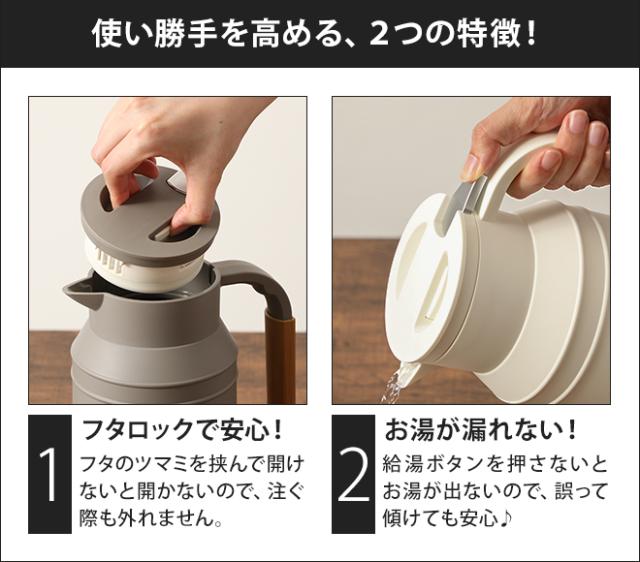 使い勝手を高める、2つの特徴！

1

フタロックで安心！

フタのツマミを挟んで開けないと開かないので、注ぐ際も外れません。

2

お湯が漏れない！

給湯ボタンを押さないとお湯が出ないので、誤って傾けても安心♪