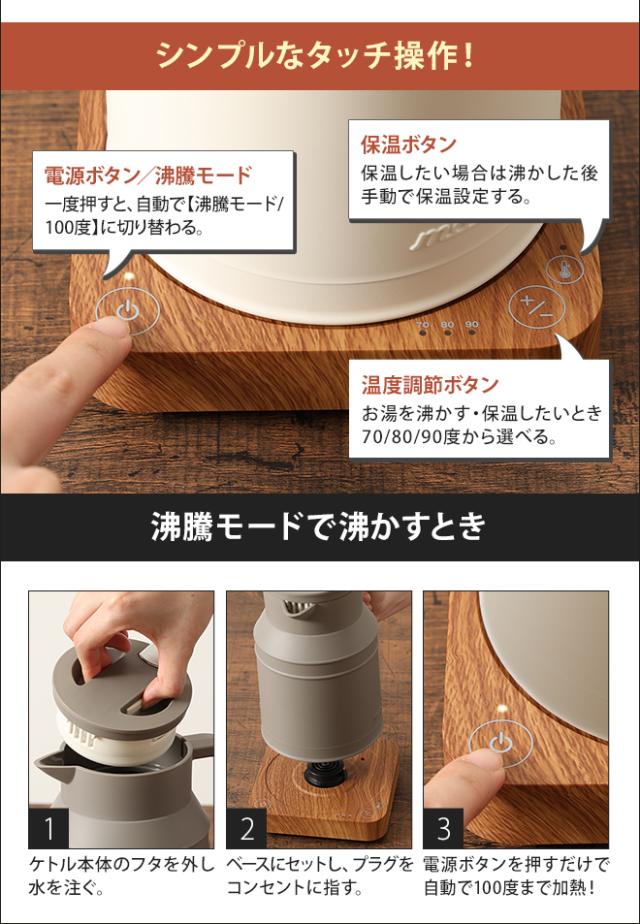 シンプルなタッチ操作！

電源ボタン／沸騰モード
一度押すと、自動で【沸騰モード/100度】に切り替わる。

保温ボタン
保温したい場合は沸かした後手動で保温設定する。

70 80 90

温度調節ボタン
お湯を沸かす・保温したいとき70/80/90度から選べる。

沸騰モードで沸かすとき

1
ケトル本体のフタを外し水を注ぐ。

2
ベースにセットし、プラグをコンセントに指す。

3
電源ボタンを押すだけで自動で100度まで加熱！