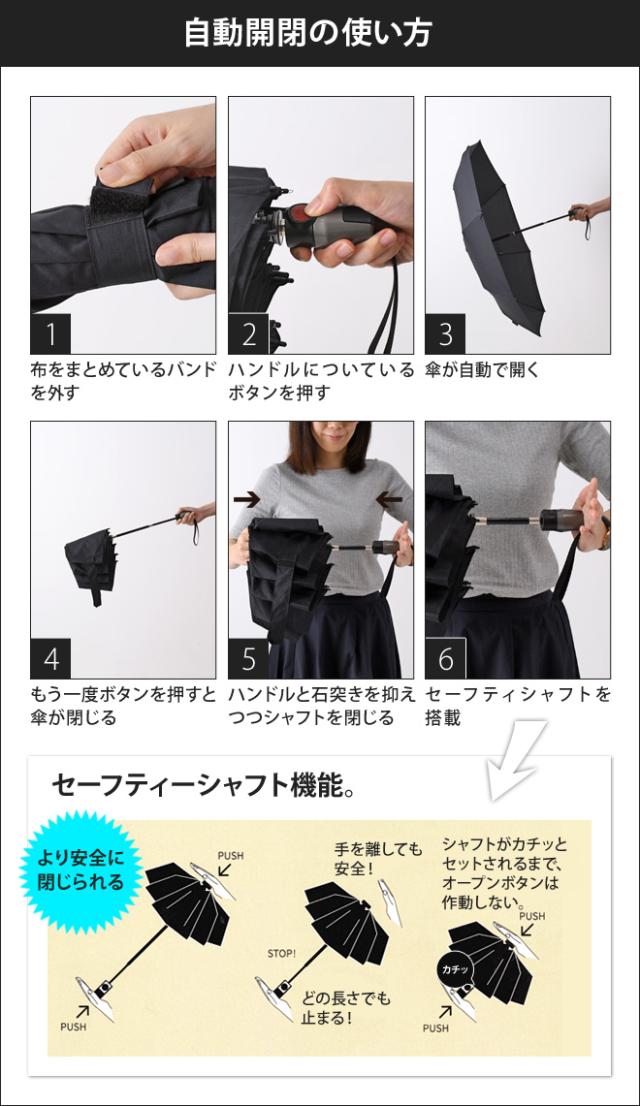 自動開閉の使い方

1
布をまとめているバンドを外す

2
ハンドルについているボタンを押す

3
傘が自動で開く

4
もう一度ボタンを押すと傘が閉じる

5
ハンドルと石突きを抑えつつシャフトを閉じる

6
セーフティシャフトを搭載

セーフティーシャフト機能。

より安全に閉じられる

PUSH

PUSH

手を離しても安全!

STOP!

どの長さでも止まる!

シャフトがカチッとセットされるまで、オープンボタンは作動しない。

PUSH

カチッ

PUSH