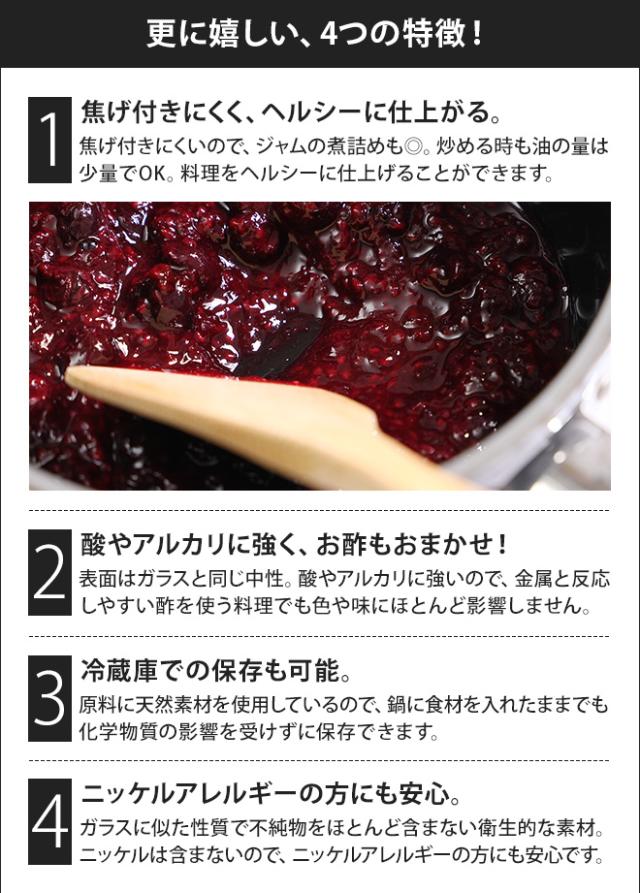 更に嬉しい、4つの特徴！

1 焦げ付きにくく、ヘルシーに仕上がる。
焦げ付きにくいので、ジャムの煮詰めも◎。炒める時も油の量は少量でOK。料理をヘルシーに仕上げることができます。

2 酸やアルカリに強く、お酢もおまかせ！
表面はガラスと同じ中性。酸やアルカリに強いので、金属と反応しやすい酢を使う料理でも色や味にほとんど影響しません。

3 冷蔵庫での保存も可能。
原料に天然素材を使用しているので、鍋に食材を入れたままでも化学物質の影響を受けずに保存できます。

4 ニッケルアレルギーの方にも安心。
ガラスに似た性質で不純物をほとんど含まない衛生的な素材。ニッケルは含まないので、ニッケルアレルギーの方にも安心です。