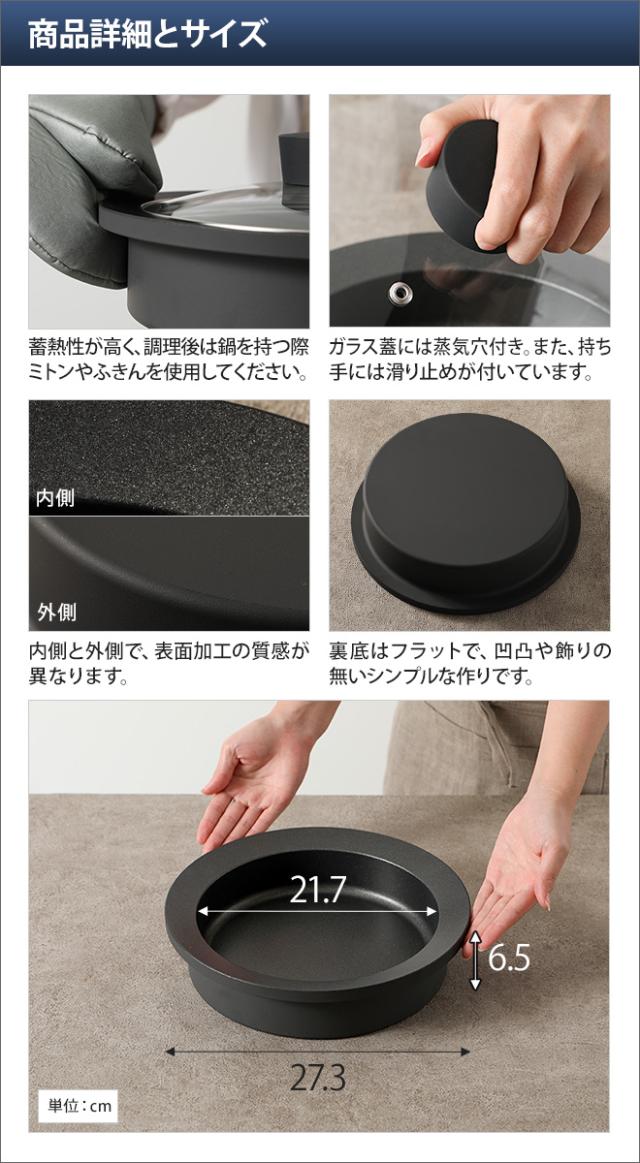 商品詳細とサイズ

蓄熱性が高く、調理後は鍋を持つ際ミトンやふきんを使用してください。

ガラス蓋には蒸気穴付き。また、持ち手には滑り止めが付いています。

内側

外側

内側と外側で、表面加工の質感が異なります。

裏底はフラットで、凹凸や飾りの無いシンプルな作りです。

21.7

6.5

27.3

単位：cm