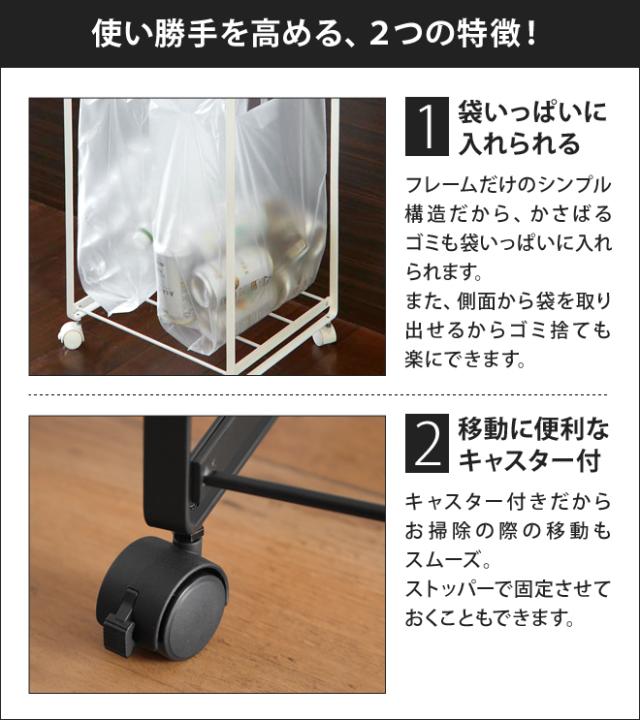 使い勝手を高める、2つの特徴！

1 袋いっぱいに入れられる

フレームだけのシンプル構造だから、かさばるゴミも袋いっぱいに入れられます。
また、側面から袋を取り出せるからゴミ捨ても楽にできます。

2 移動に便利なキャスター付

キャスター付きだからお掃除の際の移動もスムーズ。
ストッパーで固定させておくこともできます。