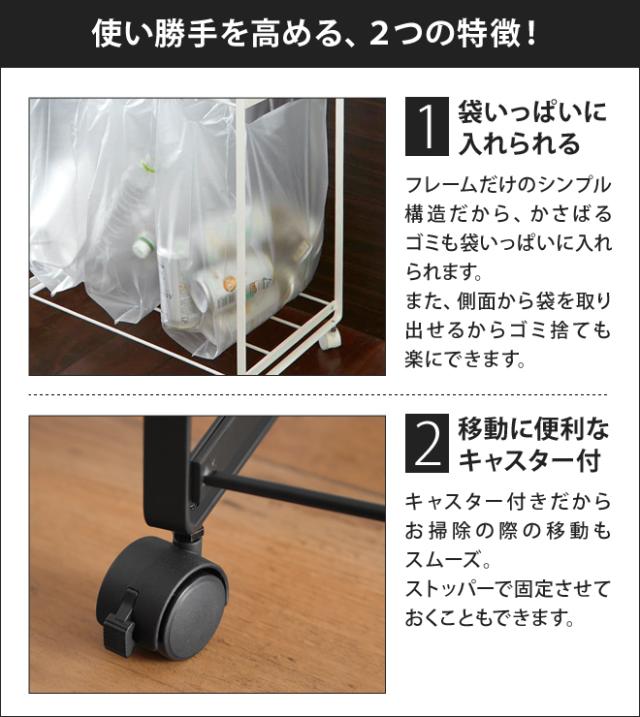 使い勝手を高める、2つの特徴！

1 袋いっぱいに入れられる

フレームだけのシンプル構造だから、かさばるゴミも袋いっぱいに入れられます。
また、側面から袋を取り出せるからゴミ捨ても楽にできます。

2 移動に便利なキャスター付

キャスター付きだからお掃除の際の移動もスムーズ。
ストッパーで固定させておくこともできます。