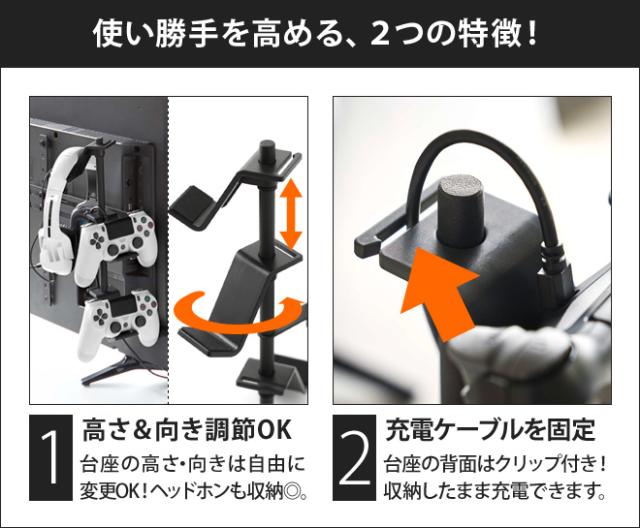 使い勝手を高める、2つの特徴！

1
高さ＆向き調節OK
台座の高さ・向きは自由に変更OK！ヘッドホンも収納◎。

2
充電ケーブルを固定
台座の背面はクリップ付き！収納したまま充電できます。