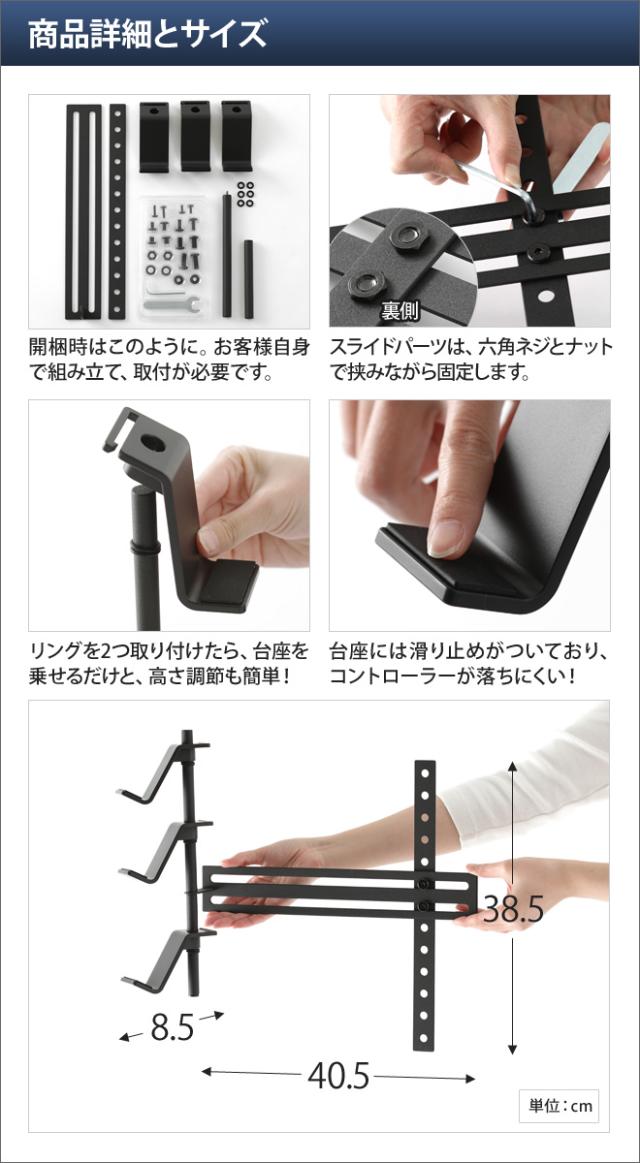 商品詳細とサイズ

開梱時はこのように。お客様自身で組み立て、取付が必要です。

裏側

スライドパーツは、六角ネジとナットで挟みながら固定します。

リングを2つ取り付けたら、台座を乗せるだけと、高さ調節も簡単！

台座には滑り止めがついており、コントローラーが落ちにくい！

38.5

8.5

40.5

単位：cm