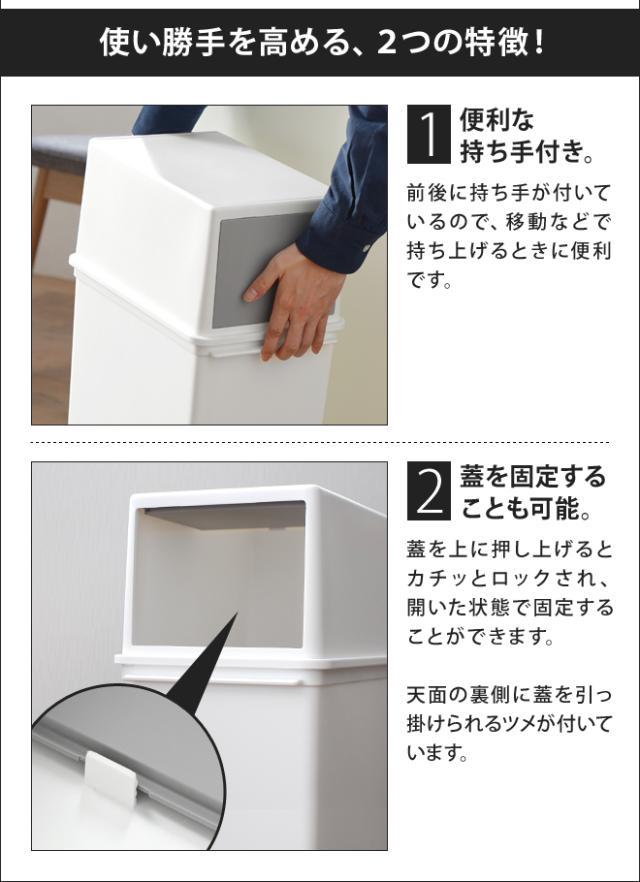 使い勝手を高める、2つの特徴！

1 便利な持ち手付き。

前後に持ち手が付いているので、移動などで持ち上げるときに便利です。

2 蓋を固定することも可能。

蓋を上に押し上げるとカチッとロックされ、開いた状態で固定することができます。

天面の裏側に蓋を引っ掛けられるツメが付いています。