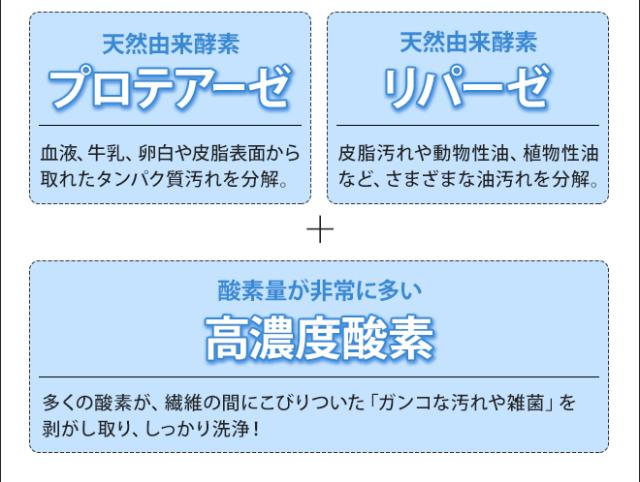 天然由来酵素
プロテアーゼ

血液、牛乳、卵白や皮脂表面から取れたタンパク質汚れを分解。

天然由来酵素
リパーゼ

皮脂汚れや動物性油、植物性油など、さまざまな油汚れを分解。

＋

酸素量が非常に多い
高濃度酸素

多くの酸素が、繊維の間にこびりついた「ガンコな汚れや雑菌」を剥がし取り、しっかり洗浄！