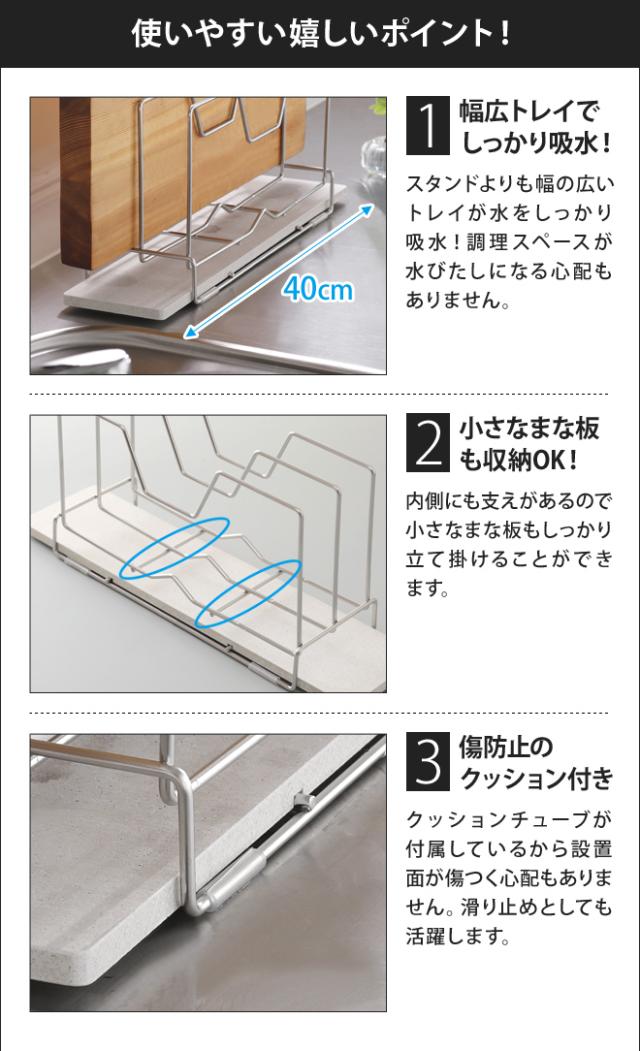 使いやすい嬉しいポイント！

40cm

1 幅広トレイでしっかり吸水！

スタンドよりも幅の広いトレイが水をしっかり吸水！調理スペースが水びたしになる心配もありません。

2 小さなまな板も収納OK！

内側にも支えがあるので小さなまな板もしっかり立て掛けることができます。

3 傷防止のクッション付き

クッションチューブが付属しているから設置面が傷つく心配もありません。滑り止めとしても活躍します。