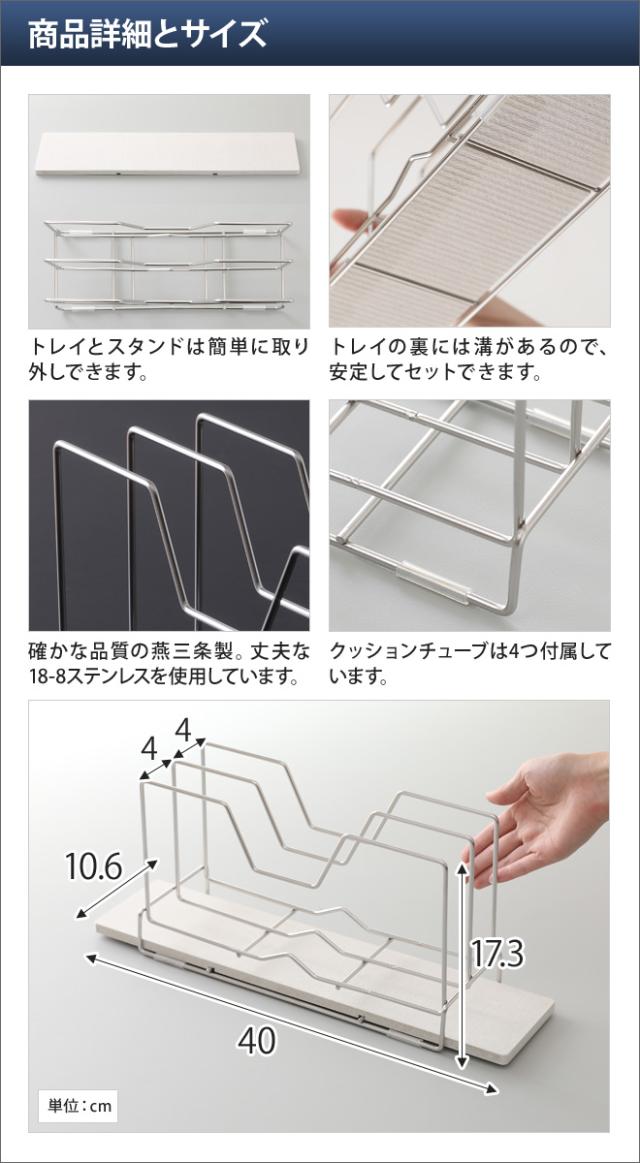 商品詳細とサイズ

トレイとスタンドは簡単に取り外しできます。

トレイの裏には溝があるので、安定してセットできます。

確かな品質の燕三条製。丈夫な18-8ステンレスを使用しています。

クッションチューブは4つ付属しています。

4
4
10.6
17.3
40
単位：cm