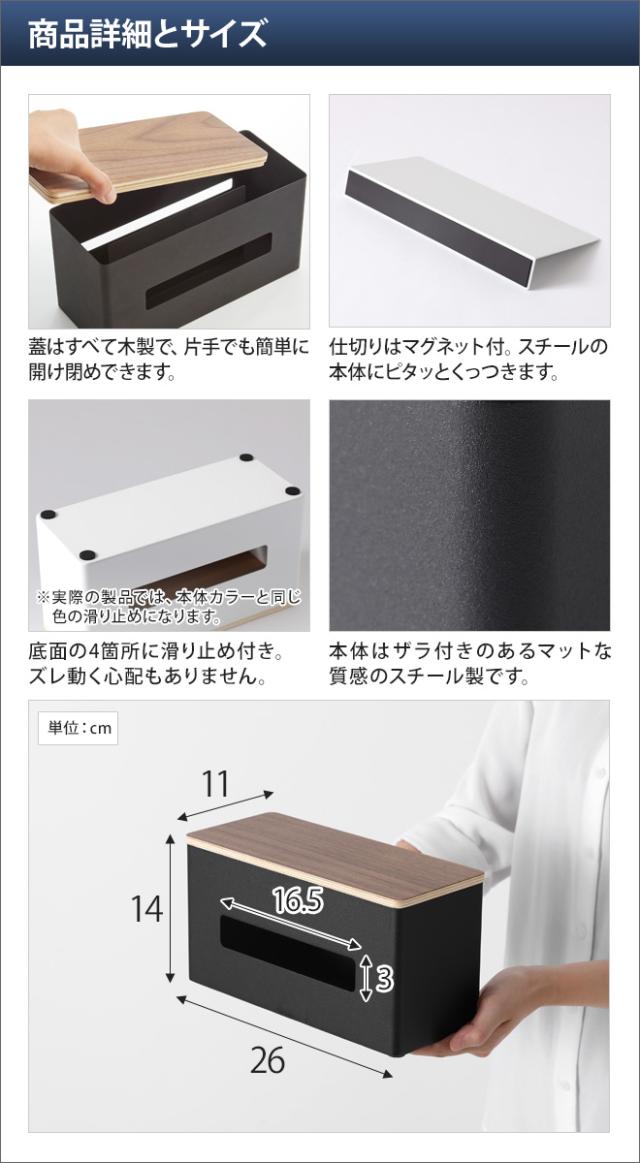 商品詳細とサイズ

蓋はすべて木製で、片手でも簡単に開け閉めできます。

仕切りはマグネット付。スチールの本体にピタッとくっつきます。

※実際の製品では、本体カラーと同じ色の滑り止めになります。

底面の4箇所に滑り止め付き。ズレ動く心配もありません。

本体はザラ付きのあるマットな質感のスチール製です。

単位：cm

11

14

16.5

3

26