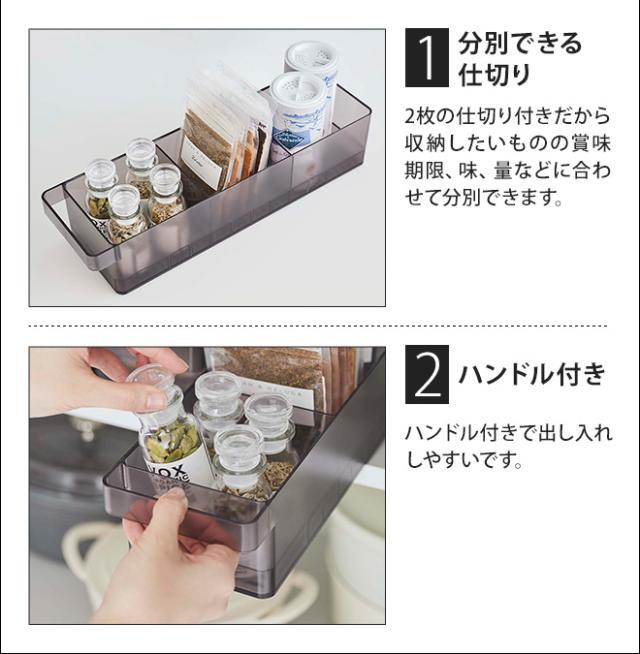 1 分別できる仕切り

2枚の仕切り付きだから収納したいものの賞味期限、味、量などに合わせて分別できます。

2 ハンドル付き

ハンドル付きで出し入れしやすいです。