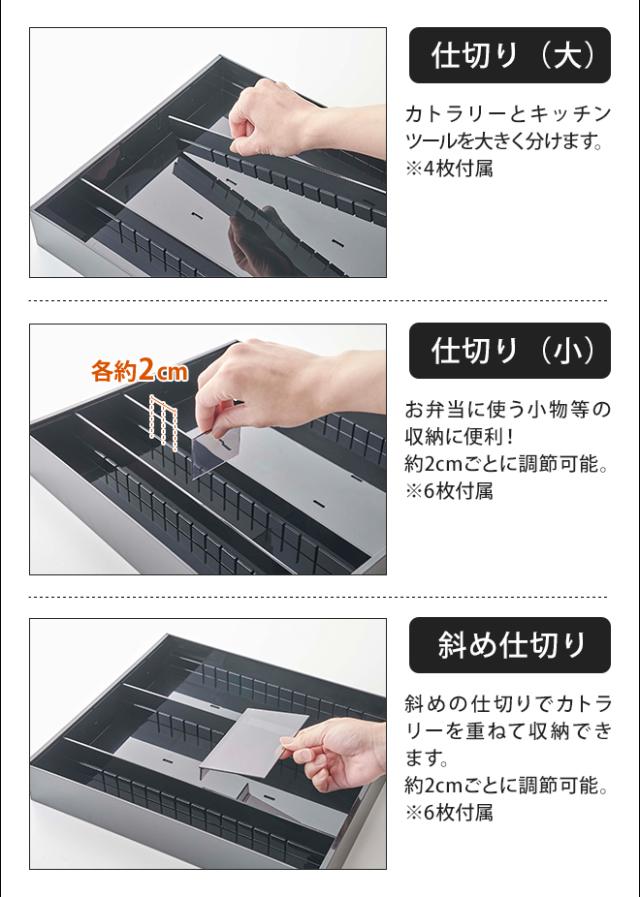 仕切り（大）

カトラリーとキッチンツールを大きく分けます。
※4枚付属

各約2cm

仕切り（小）

お弁当に使う小物等の収納に便利！
約2cmごとに調節可能。
※6枚付属

斜め仕切り

斜めの仕切りでカトラリーを重ねて収納できます。
約2cmごとに調節可能。
※6枚付属