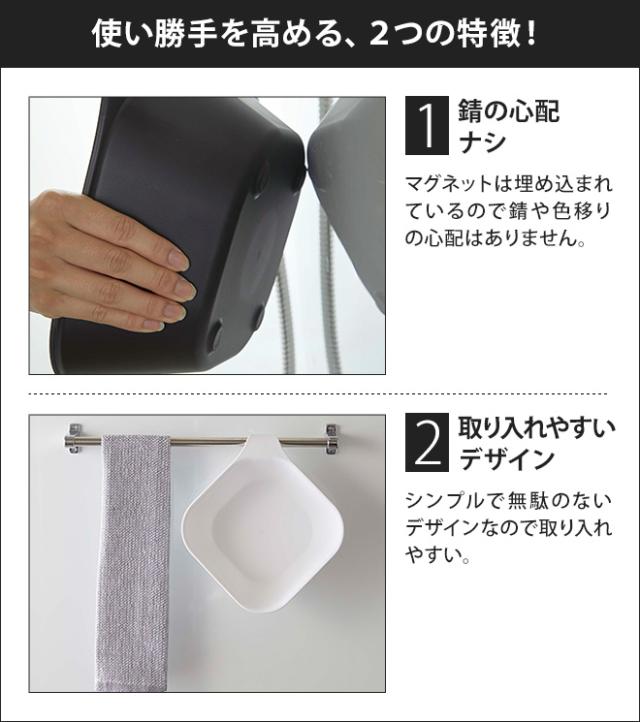 使い勝手を高める、2つの特徴！

1 錆の心配ナシ

マグネットは埋め込まれているので錆や色移りの心配はありません。

2 取り入れやすいデザイン

シンプルで無駄のないデザインなので取り入れやすい。