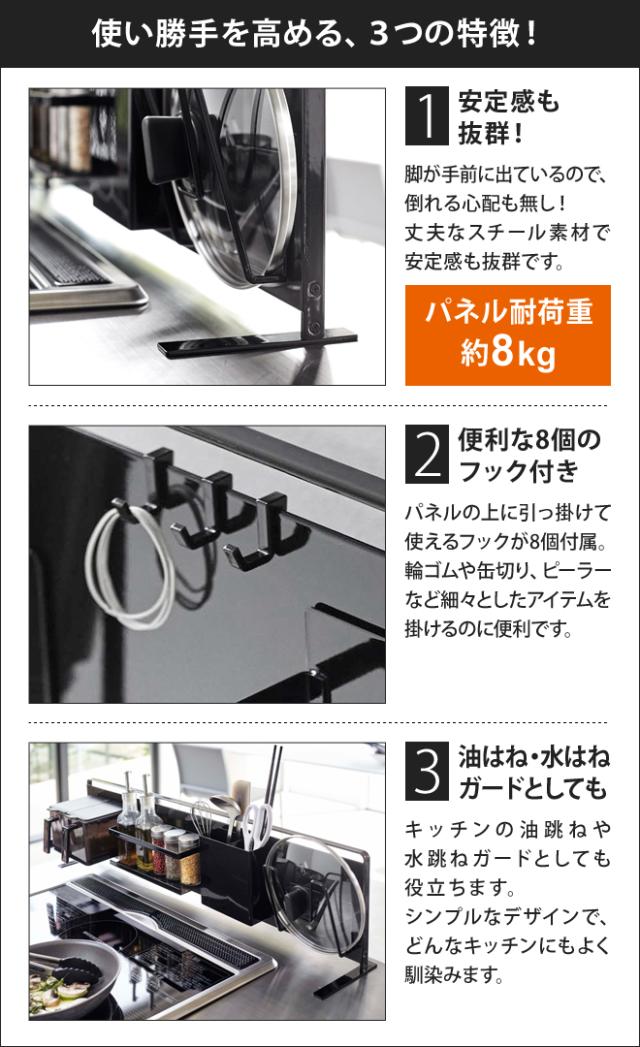 使い勝手を高める、3つの特徴！

1 安定感も抜群！

脚が手前に出ているので、倒れる心配も無し！丈夫なスチール素材で安定感も抜群です。

パネル耐荷重 約8kg

2 便利な8個のフック付き

パネルの上に引っ掛けて使えるフックが8個付属。輪ゴムや缶切り、ピーラーなど細々としたアイテムを掛けるのに便利です。

3 油はね・水はねガードとしても

キッチンの油跳ねや水跳ねガードとしても役立ちます。シンプルなデザインで、どんなキッチンにもよく馴染みます。