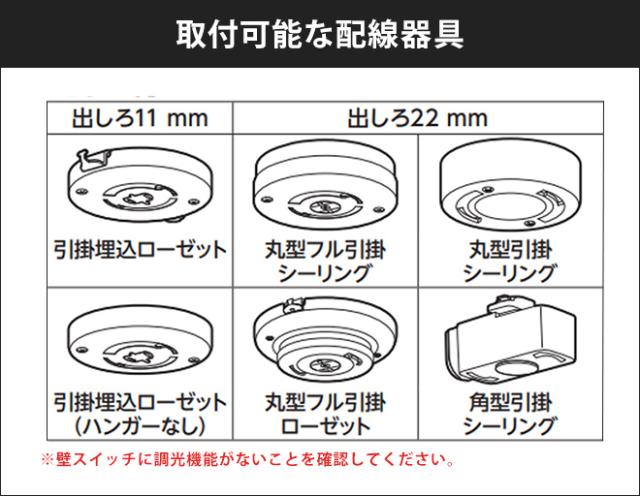 取付可能な配線器具

| 出しろ11 mm | 出しろ22 mm | |
|---|---|---|
| 引掛埋込ローゼット | 丸型フル引掛シーリング | 丸型引掛シーリング |
| 引掛埋込ローゼット（ハンガーなし） | 丸型フル引掛ローゼット | 角型引掛シーリング |

※壁スイッチに調光機能がないことを確認してください。