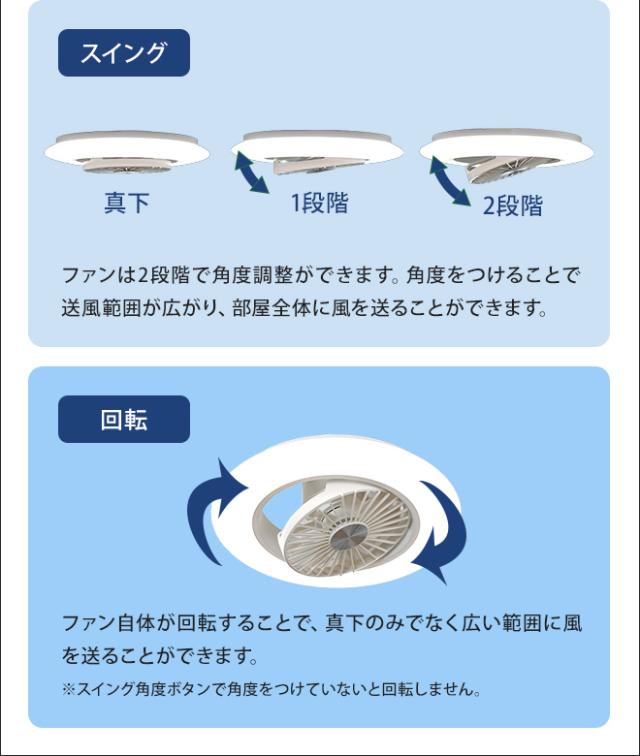 スイング

真下

1段階

2段階

ファンは2段階で角度調整ができます。角度をつけることで送風範囲が広がり、部屋全体に風を送ることができます。

回転

ファン自体が回転することで、真下のみでなく広い範囲に風を送ることができます。

※スイング角度ボタンで角度をつけていないと回転しません。