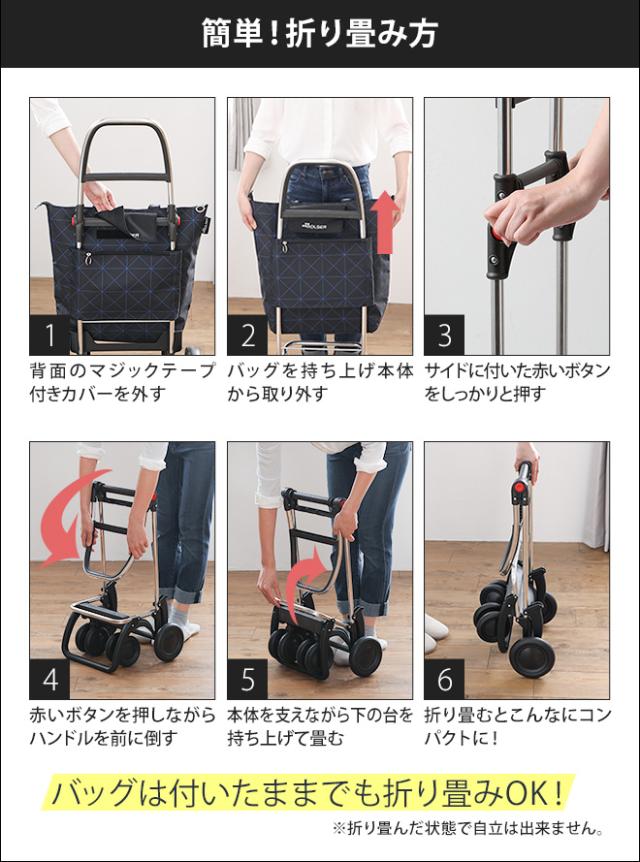 簡単！折り畳み方

1
背面のマジックテープ付きカバーを外す

ROLSER
2
バッグを持ち上げ本体から取り外す

3
サイドに付いた赤いボタンをしっかりと押す

4
赤いボタンを押しながらハンドルを前に倒す

5
本体を支えながら下の台を持ち上げて畳む

6
折り畳むとこんなにコンパクトに！

バッグは付いたままでも折り畳みOK！
※折り畳んだ状態で自立は出来ません。