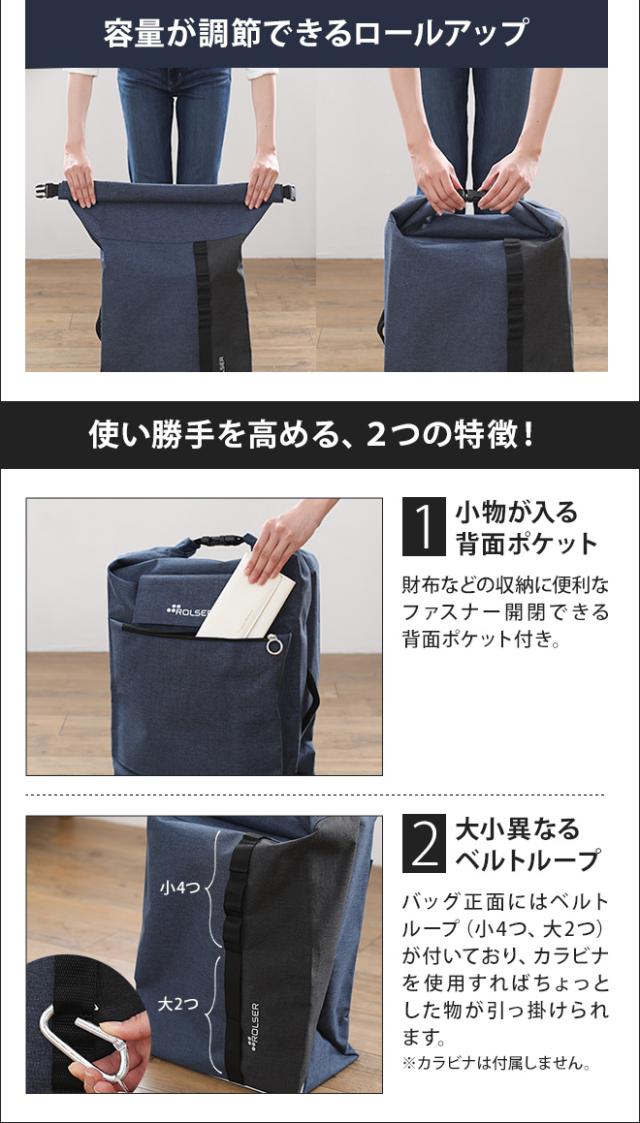 容量が調節できるロールアップ

ROLSER

使い勝手を高める、2つの特徴!

ROLSER

1 小物が入る背面ポケット

財布などの収納に便利なファスナー開閉できる背面ポケット付き。

小4つ

大2つ

ROLSER

2 大小異なるベルトループ

バッグ正面にはベルトループ(小4つ、大2つ)が付いており、カラビナを使用すればちょっとした物が引っ掛けられます。

※カラビナは付属しません。