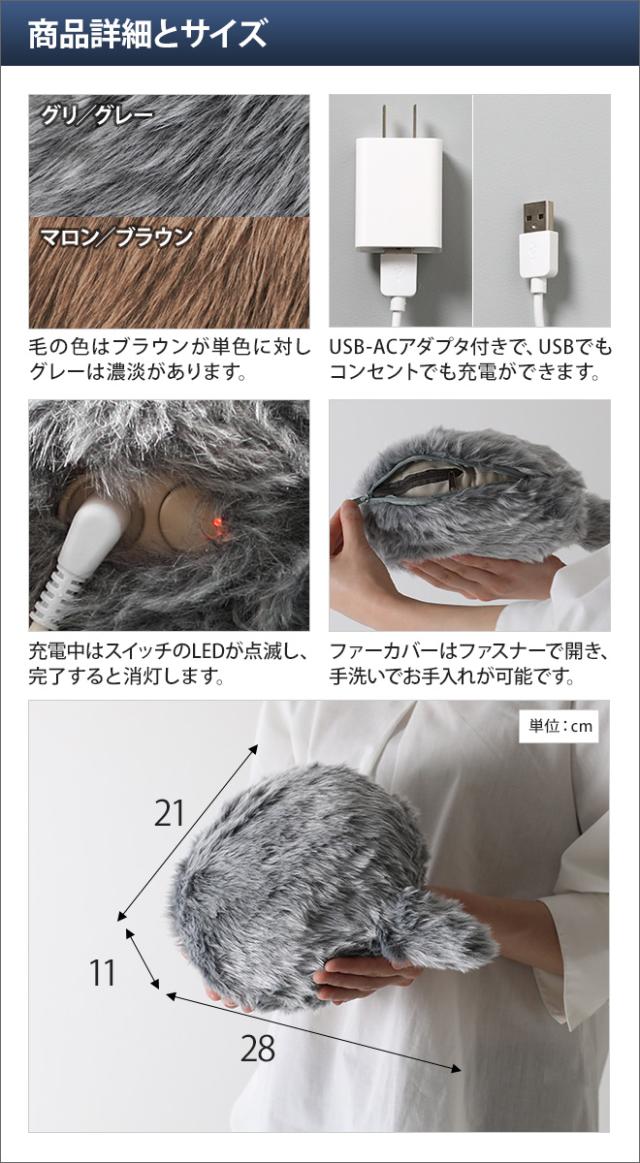 商品詳細とサイズ

グリ／グレー

マロン／ブラウン

毛の色はブラウンが単色に対しグレーは濃淡があります。

USB-ACアダプタ付きで、USBでもコンセントでも充電ができます。

充電中はスイッチのLEDが点滅し、完了すると消灯します。

ファーカバーはファスナーで開き、手洗いでお手入れが可能です。

単位：cm

21

11

28