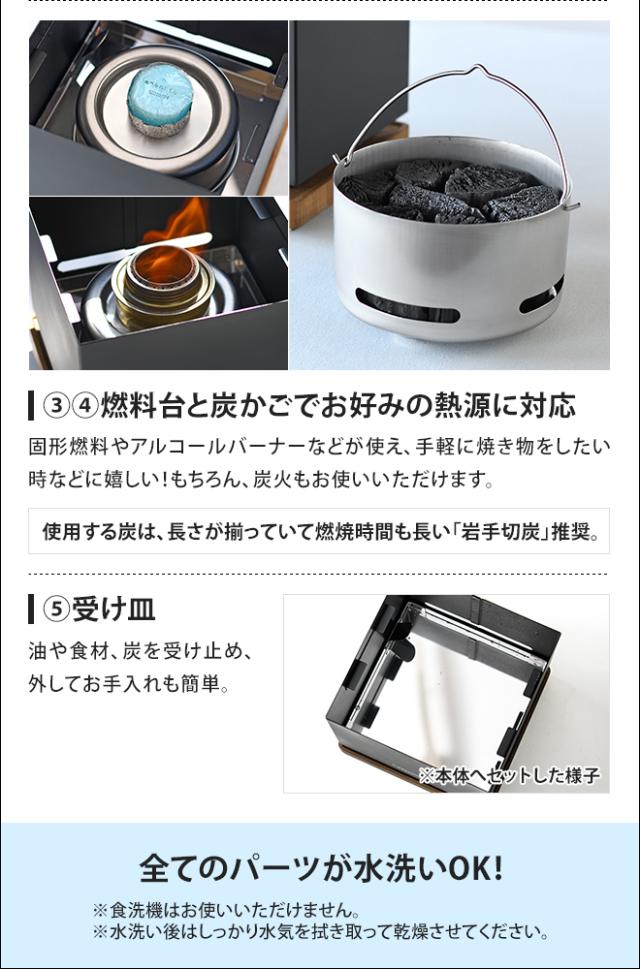 ③④燃料台と炭かごでお好みの熱源に対応

固形燃料やアルコールバーナーなどが使え、手軽に焼き物をしたい時などに嬉しい！もちろん、炭火もお使いいただけます。

使用する炭は、長さが揃っていて燃焼時間も長い「岩手切炭」推奨。

⑤受け皿

油や食材、炭を受け止め、外してお手入れも簡単。

※本体へセットした様子

全てのパーツが水洗いOK!

※食洗機はお使いいただけません。
※水洗い後はしっかり水気を拭き取って乾燥させてください。