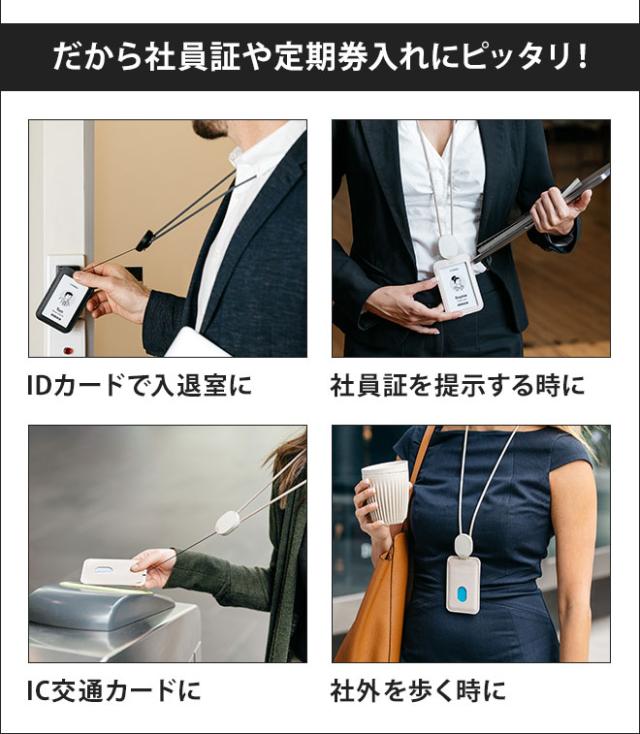 だから社員証や定期券入れにピッタリ！

IDカードで入退室に

社員証を提示する時に

IC交通カードに

社外を歩く時に