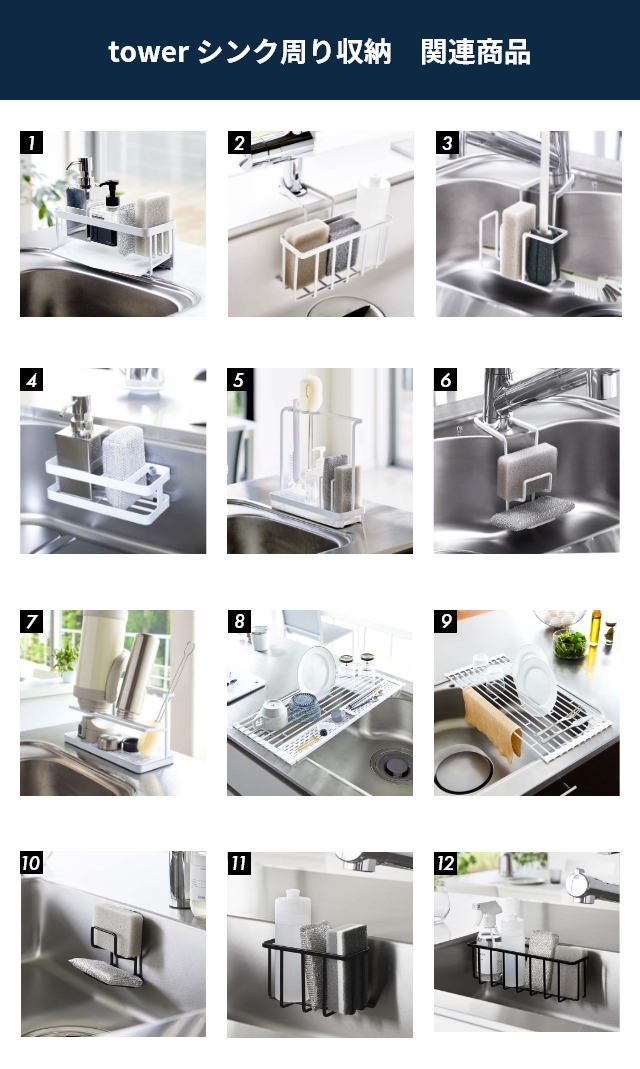 tower シンク周り収納　関連商品

1

2

3

4

5

6

7

8

9

10

11

12