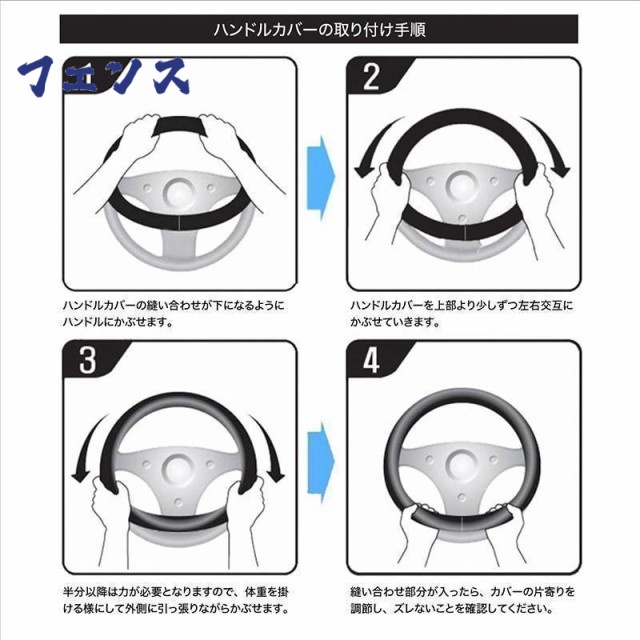 ハンドルカバーの取り付け手順

フェンス

ハンドルカバーの縫い合わせが下になるようにハンドルにかぶせます。

2

ハンドルカバーを上部より少しずつ左右交互にかぶせていきます。

3

半分以降は力が必要となりますので、体重を掛ける様にして外側に引っ張りながらかぶせます。

4

縫い合わせ部分が入ったら、カバーの片寄りを調節し、ズレないことを確認してください。