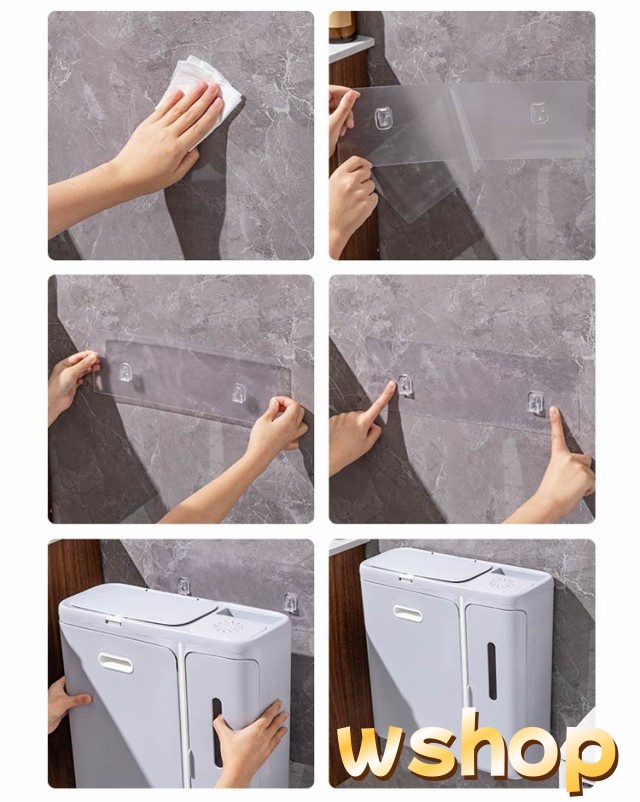 wshop