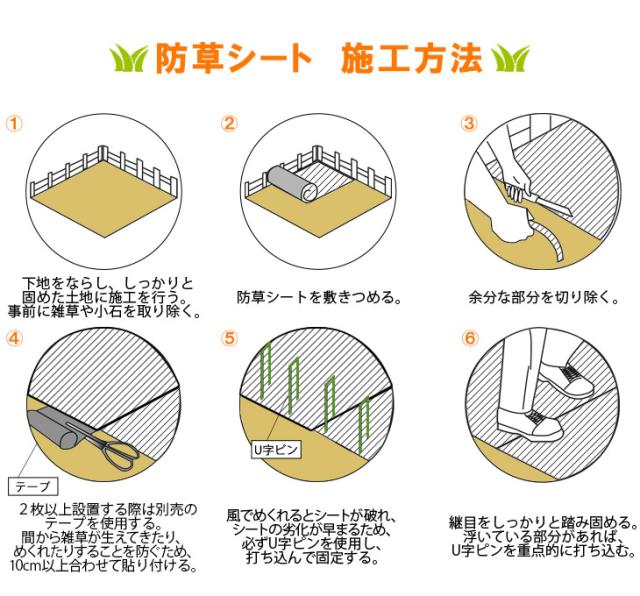 防草シート　施工方法

①

下地をならし、しっかりと固めた土地に施工を行う。事前に雑草や小石を取り除く。

②

防草シートを敷きつめる。

③

余分な部分を切り除く。

④

テープ

２枚以上設置する際は別売のテープを使用する。間から雑草が生えてきたり、めくれたりすることを防ぐため、10cm以上合わせて貼り付ける。

⑤

U字ピン

風でめくれるとシートが破れ、シートの劣化が早まるため、必ずU字ピンを使用し、打ち込んで固定する。

⑥

継目をしっかりと踏み固める。浮いている部分があれば、U字ピンを重点的に打ち込む。