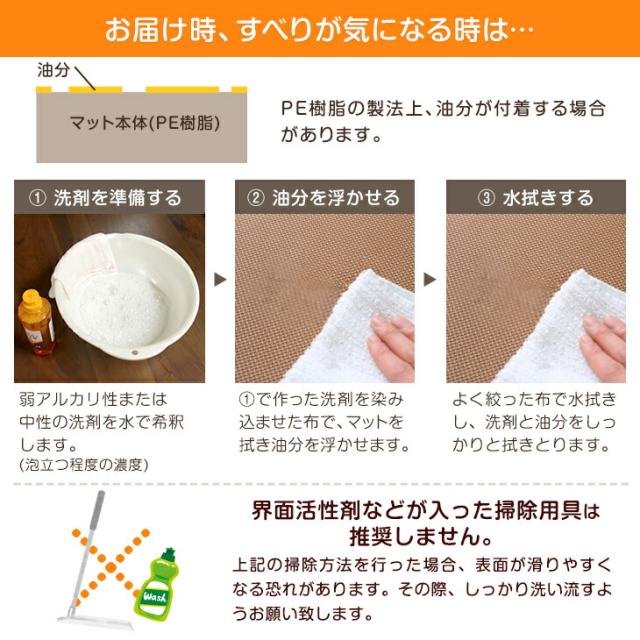 お届け時、すべりが気になる時は…

油分

マット本体(PE樹脂)

PE樹脂の製法上、油分が付着する場合があります。

① 洗剤を準備する

弱アルカリ性または中性の洗剤を水で希釈します。
(泡立つ程度の濃度)

② 油分を浮かせる

①で作った洗剤を染み込ませた布で、マットを拭き油分を浮かせます。

③ 水拭きする

よく絞った布で水拭きし、洗剤と油分をしっかりと拭きとります。

Wash

界面活性剤などが入った掃除用具は推奨しません。

上記の掃除方法を行った場合、表面が滑りやすくなる恐れがあります。その際、しっかり洗い流すようお願い致します。