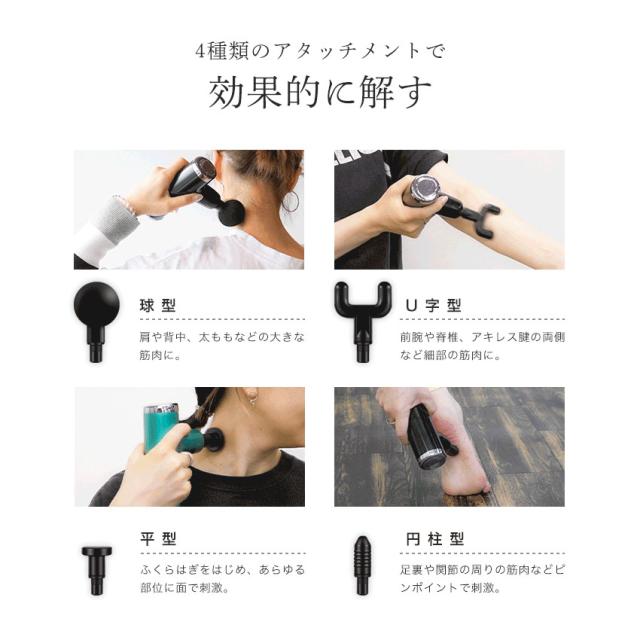 4種類のアタッチメントで

効果的に解す

球型

肩や背中、太ももなどの大きな筋肉に。

U字型

前腕や脊椎、アキレス腱の両側など細部の筋肉に。

平型

ふくらはぎをはじめ、あらゆる部位に面で刺激。

円柱型

足裏や関節の周りの筋肉などピンポイントで刺激。