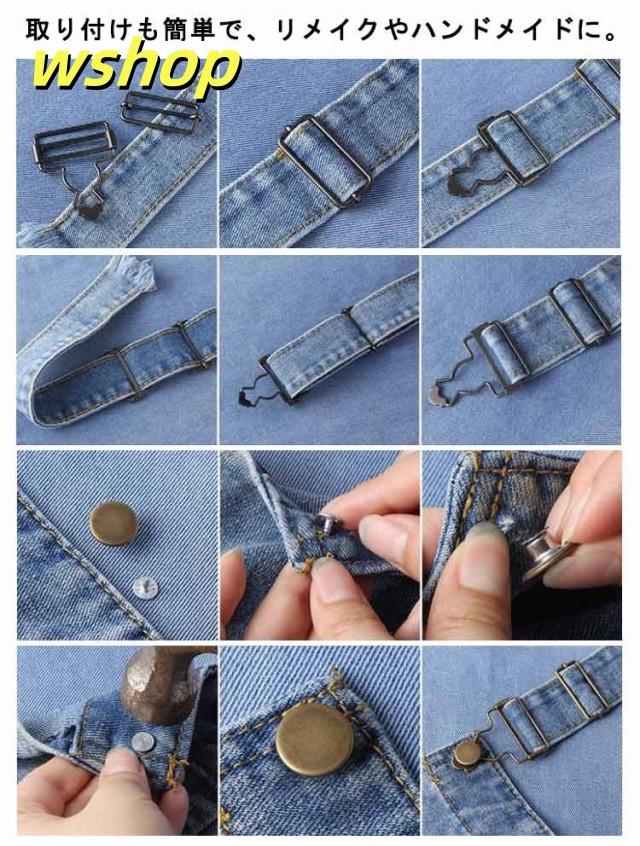 取り付けも簡単で、リメイクやハンドメイドに。

wshop