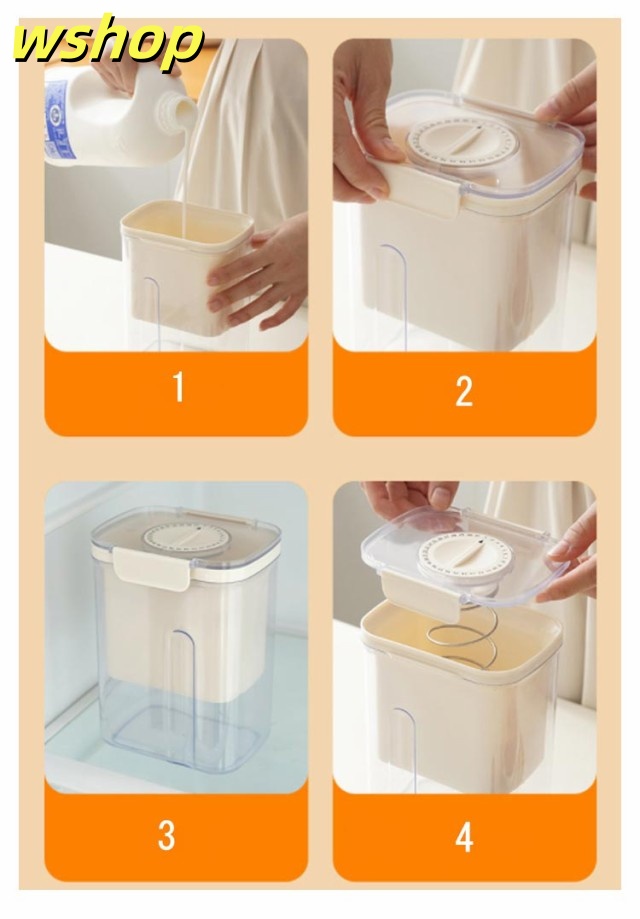 wshop

1

2

3

4