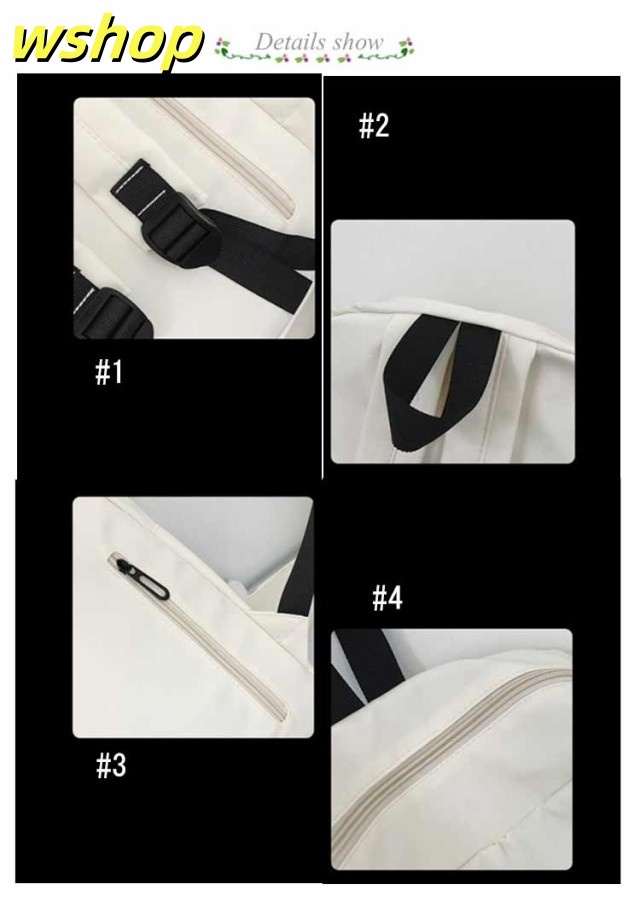 wshop
Details show

#2

#1

#4

#3